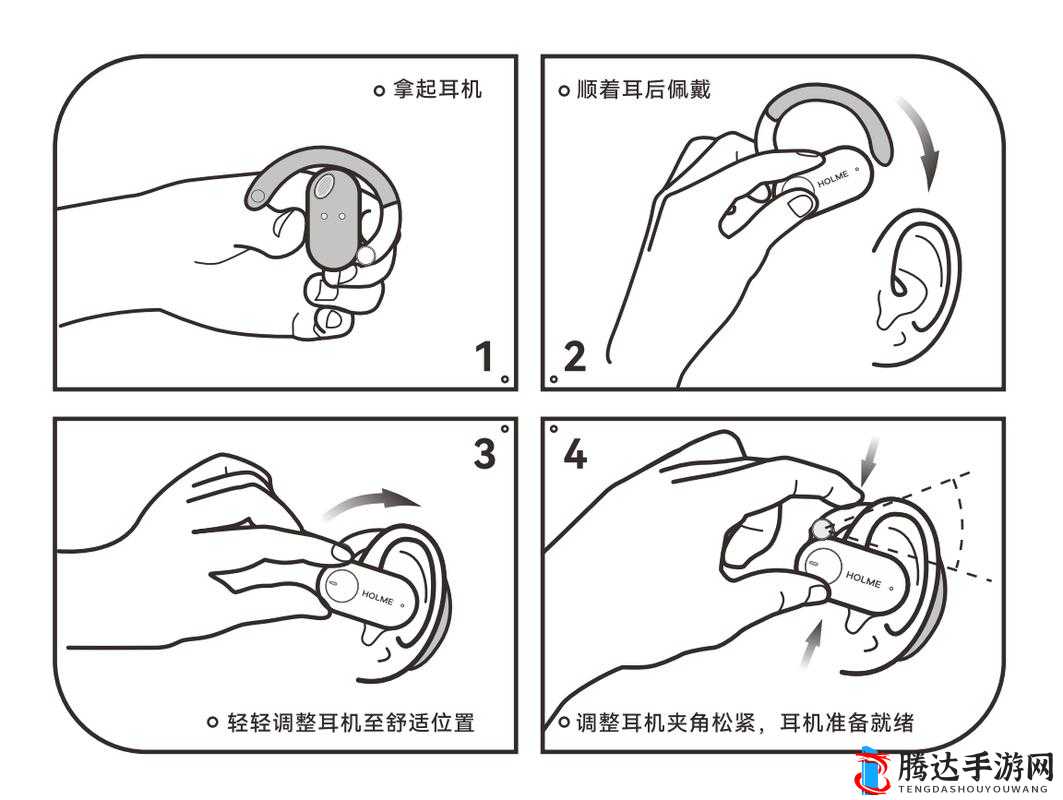 拿起耳机

1

顺着耳后佩戴

HOLME

2

3

HOLME

轻轻调整耳机至舒适位置

4

HOLME

调整耳机夹角松紧，耳机准备就绪

腾达手游网
TENGDASHOUYOUWANG